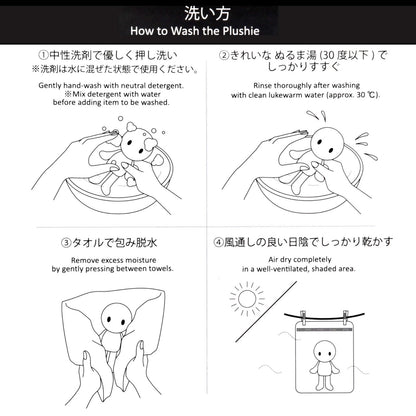 洗い方
How to Wash the Plushie

①中性洗剤で優しく押し洗い
※洗剤は水に混ぜた状態で使用ください。

Gently hand-wash with neutral detergent.
※Mix detergent with water before adding item to be washed.

②きれいな ぬるま湯 (30 度以下 ) で しっかりすすぐ

Rinse thoroughly after washing with clean lukewarm water (approx. 30 ℃).

③タオルで包み脱水

Remove excess moisture by gently pressing between towels.

④風通しの良い日陰でしっかり乾かす

Air dry completely in a well-ventilated, shaded area.