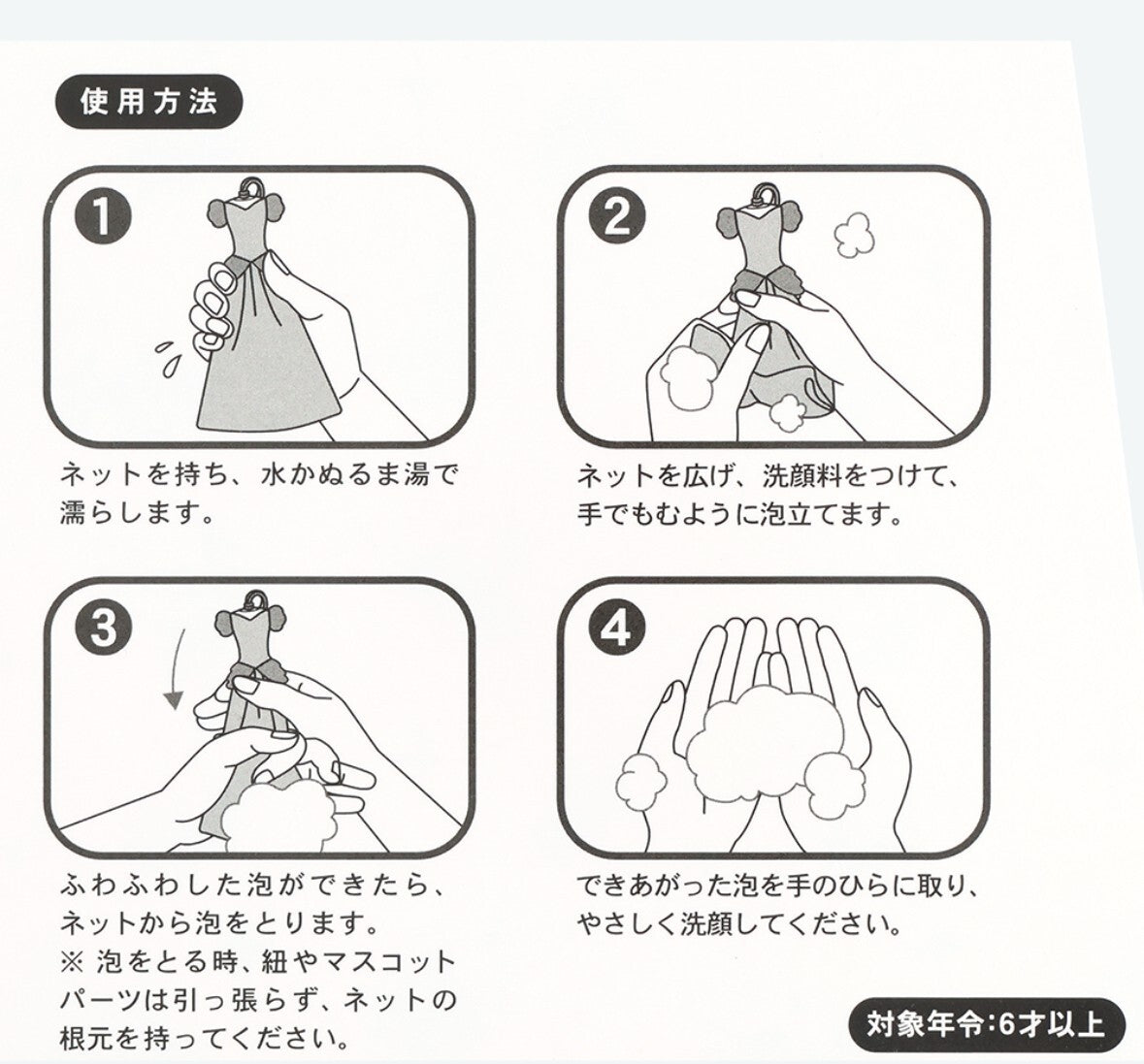 使用方法

1

ネットを持ち、水かぬるま湯で濡らします。

2

ネットを広げ、洗顔料をつけて、手でもむように泡立てます。

3

ふわふわした泡ができたら、ネットから泡をとります。
※ 泡をとる時、紐やマスコットパーツは引っ張らず、ネットの根元を持ってください。

4

できあがった泡を手のひらに取り、やさしく洗顔してください。

対象年令:6才以上